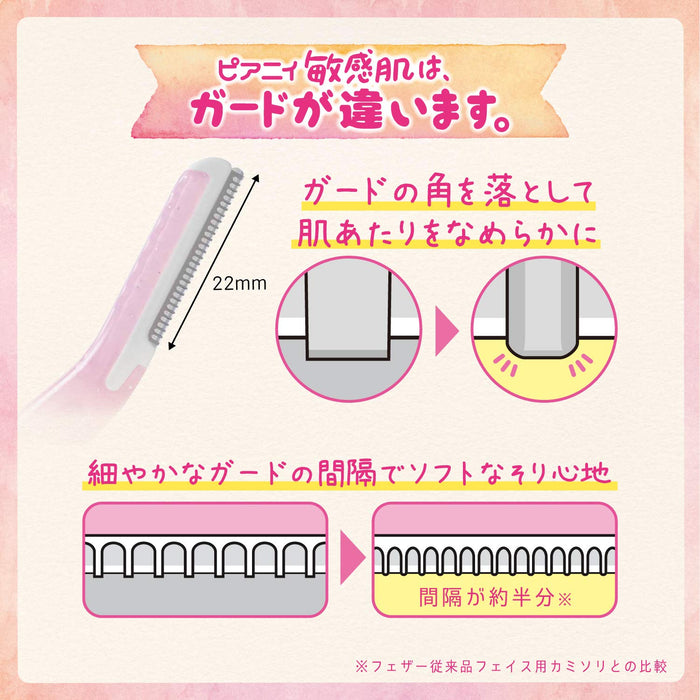 ピアニィ敏感肌は、
ガードが違います。

22mm

ガードの角を落として
肌あたりをなめらかに

細やかなガードの間隔でソフトなそり心地

間隔が約半分※

※フェザー従来品フェイス用カミソリとの比較