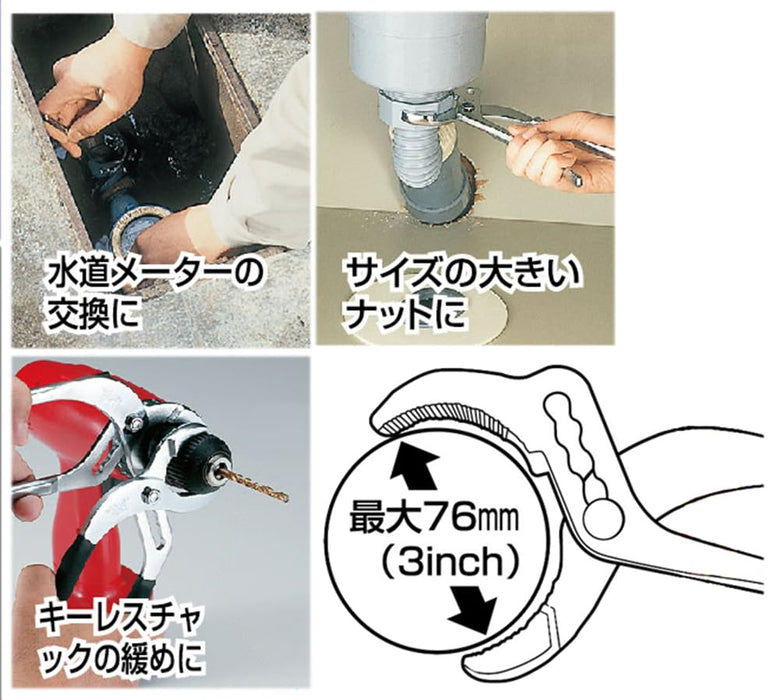 水道メーターの交換に

サイズの大きいナットに

キーレスチャックの緩めに

最大76㎜
(3inch)