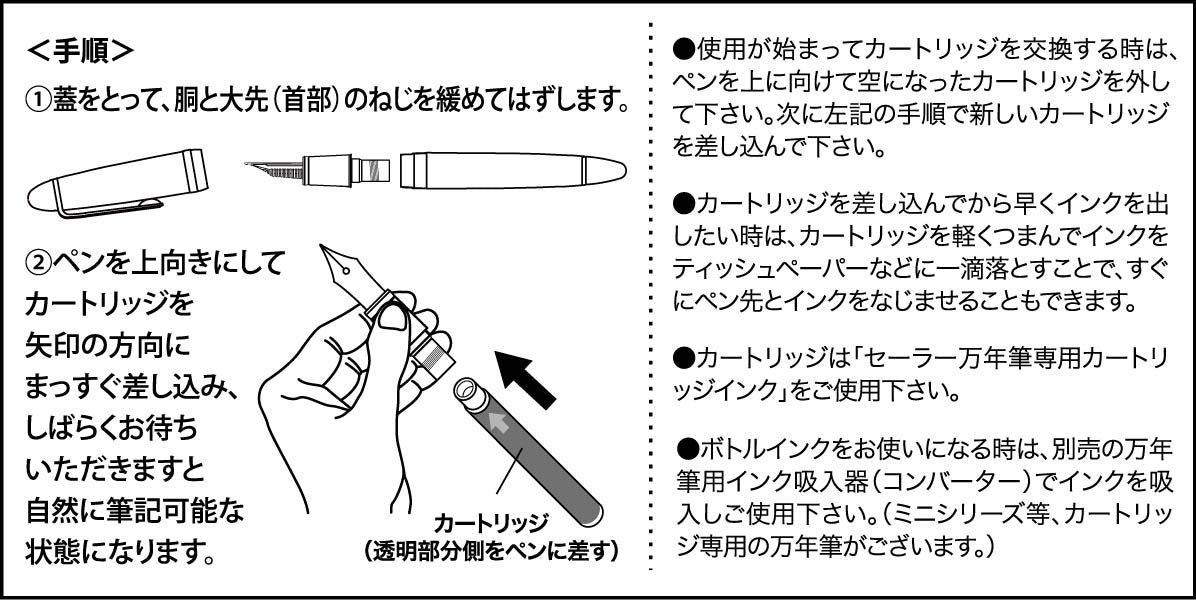 <手順>
①蓋をとって、胴と大先(首部)のねじを緩めてはずします。

②ペンを上向きにしてカートリッジを矢印の方向にまっすぐ差し込み、しばらくお待ちいただきますと自然に筆記可能な状態になります。

カートリッジ
(透明部分側をペンに差す)

●使用が始まってカートリッジを交換する時は、ペンを上に向けて空になったカートリッジを外して下さい。次に左記の手順で新しいカートリッジを差し込んで下さい。

●カートリッジを差し込んでから早くインクを出したい時は、カートリッジを軽くつまんでインクをティッシュペーパーなどに一滴落とすことで、すぐにペン先とインクをなじませることもできます。

●カートリッジは「セーラー万年筆専用カートリッジインク」をご使用下さい。

●ボトルインクをお使いになる時は、別売の万年筆用インク吸入器(コンバーター)でインクを吸入しご使用下さい。(ミニシリーズ等、カートリッジ専用の万年筆がございます。)