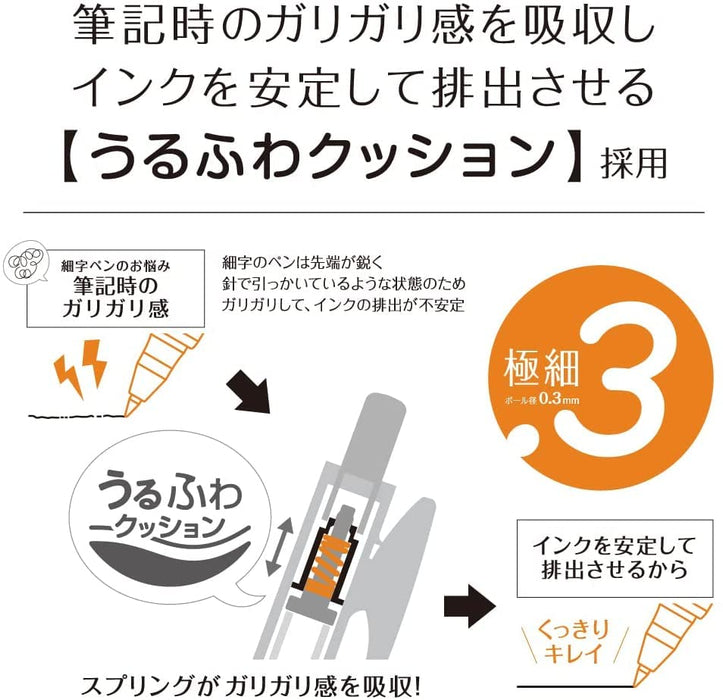 筆記時のガリガリ感を吸収し
インクを安定して排出させる
【うるふわクッション】採用

細字ペンのお悩み
筆記時の
ガリガリ感

細字のペンは先端が鋭く
針で引っかいているような状態のため
ガリガリして、インクの排出が不安定

極細
ボール径 0.3mm
3

うるふわ
クッション

インクを安定して
排出させるから

くっきり
キレイ

スプリングが ガリガリ感を吸収!