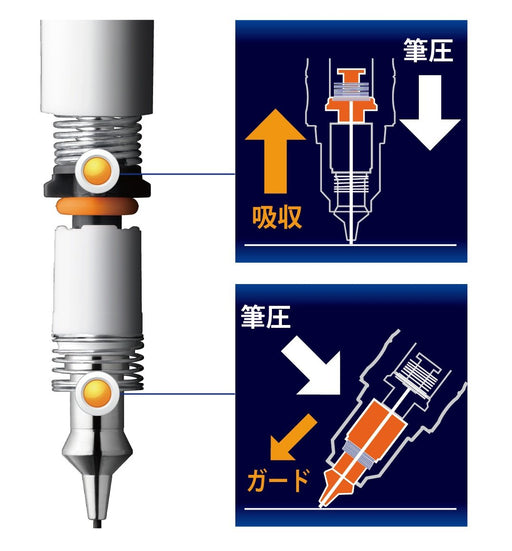 筆圧

吸収

筆圧

ガード