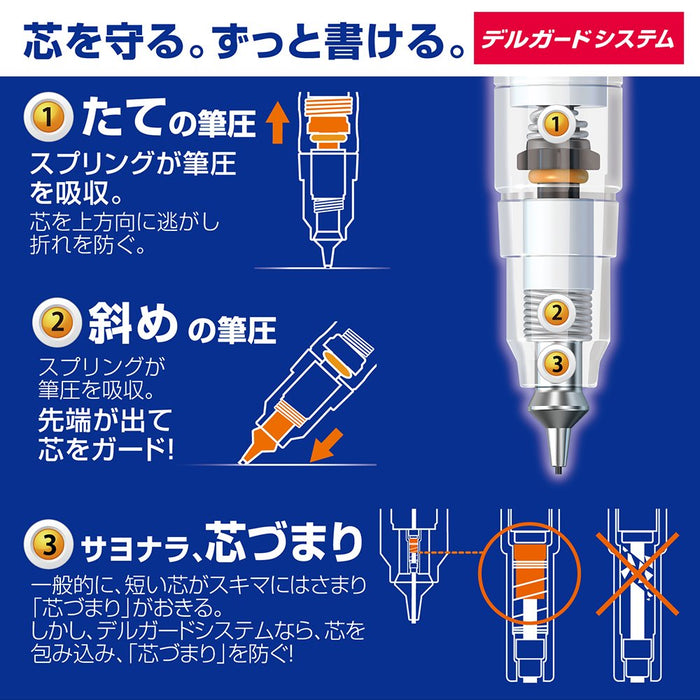 芯を守る。ずっと書ける。

デルガードシステム

1 たての筆圧

スプリングが筆圧を吸収。

芯を上方向に逃がし折れを防ぐ。

1

2

3

2 斜めの筆圧

スプリングが筆圧を吸収。

先端が出て芯をガード!

3 サヨナラ、芯づまり

一般的に、短い芯がスキマにはさまり「芯づまり」がおきる。
しかし、デルガードシステムなら、芯を包み込み、「芯づまり」を防ぐ!