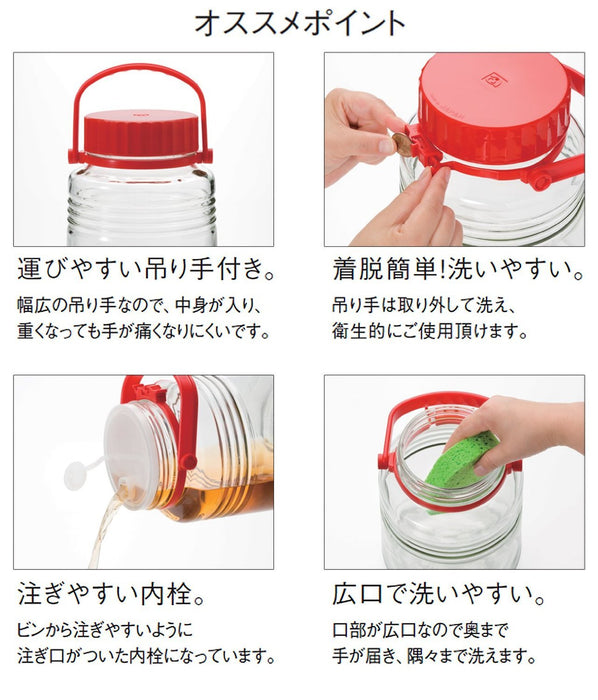 オススメポイント

運びやすい吊り手付き。

幅広の吊り手なので、中身が入り、重くなっても手が痛くなりにくいです。

着脱簡単!洗いやすい。

吊り手は取り外して洗え、衛生的にご使用頂けます。

注ぎやすい内栓。

ビンから注ぎやすいように注ぎ口がついた内栓になっています。

広口で洗いやすい。

口部が広口なので奥まで手が届き、隅々まで洗えます。