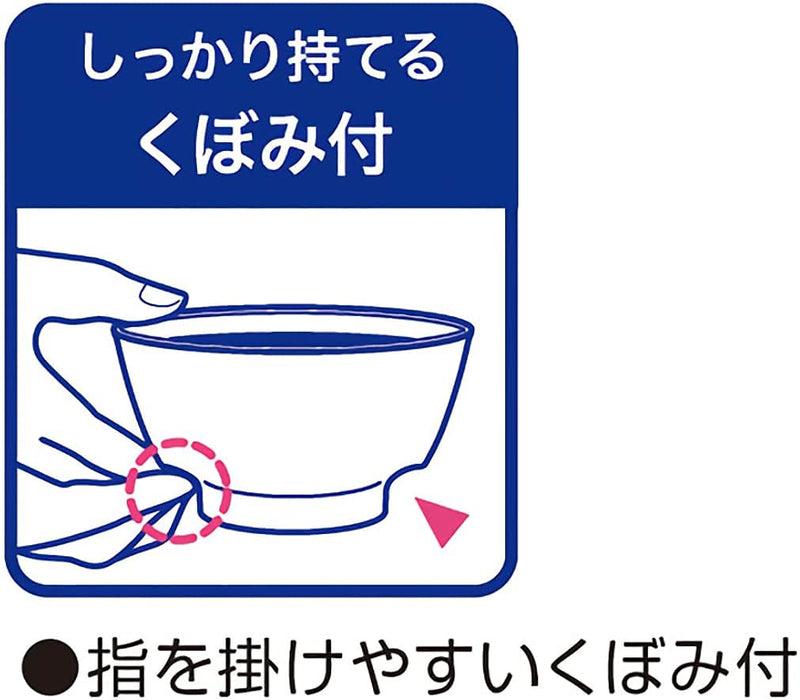 しっかり持てる
くぼみ付

●指を掛けやすいくぼみ付