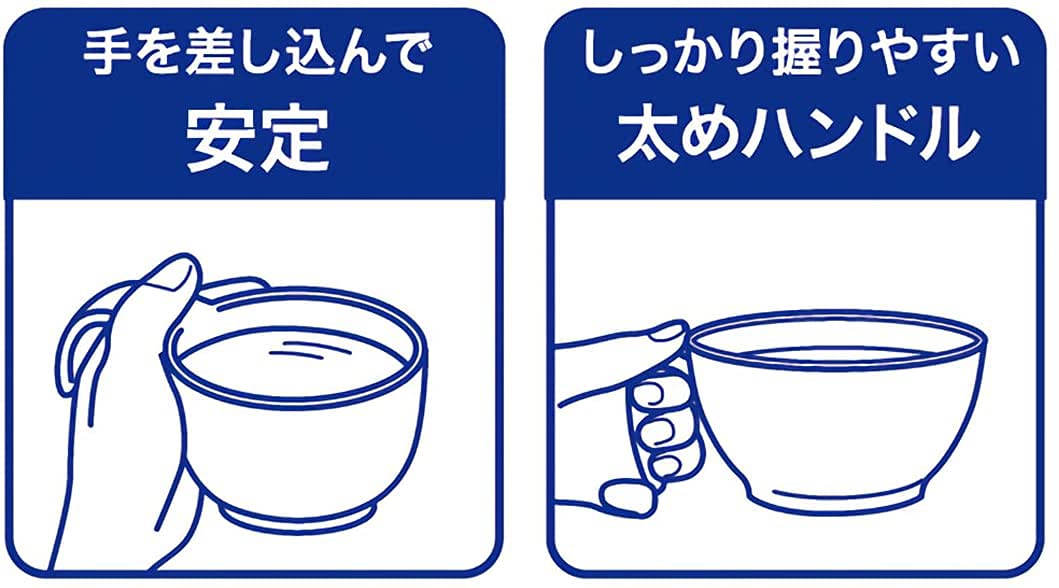 手を差し込んで
安定

しっかり握りやすい
太めハンドル